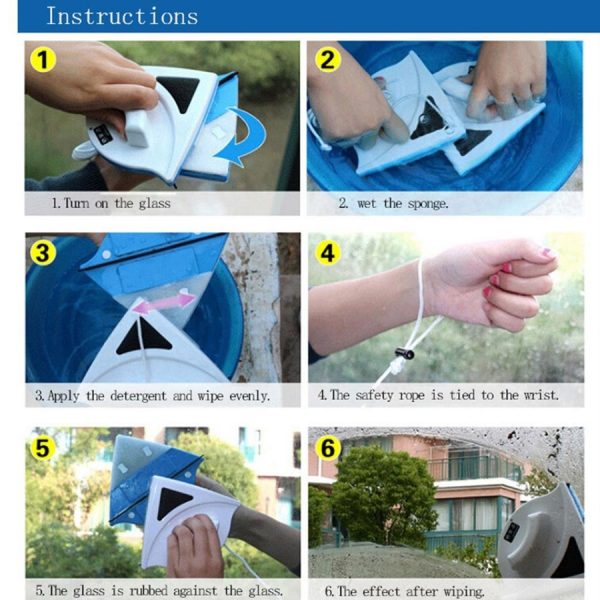 Instructions

1

1. Turn on the glass

2

2. wet the sponge.

3

3. Apply the detergent and wipe evenly.

4

4. The safety rope is tied to the wrist.

5

5. The glass is rubbed against the glass.

6

6. The effect after wiping.